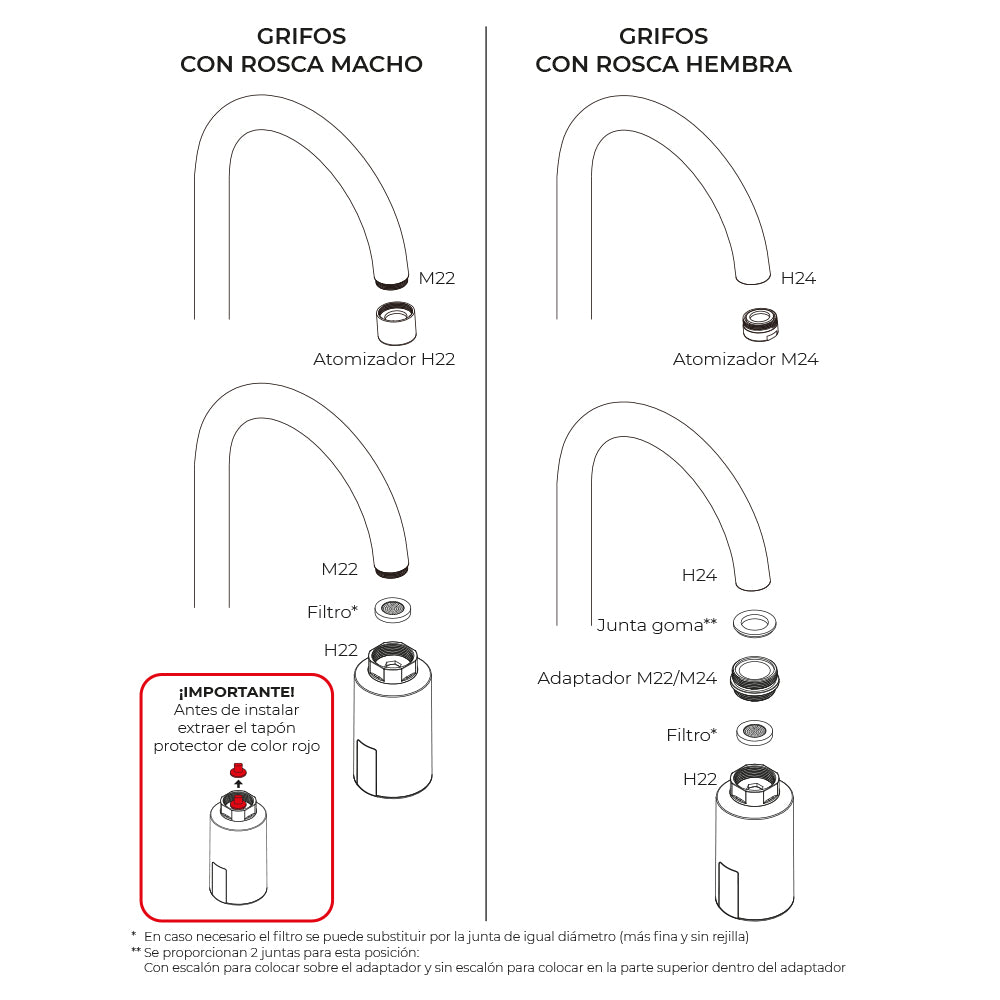 GRIFOS
CON ROSCA MACHO

M22

Atomizador H22

M22

Filtro*

H22

¡IMPORTANTE!
Antes de instalar extraer el tapón protector de color rojo

GRIFOS
CON ROSCA HEMBRA

H24

Atomizador M24

H24

Junta goma**

Adaptador M22/M24

Filtro*

H22

* En caso necesario el filtro se puede substituir por la junta de igual diámetro (más fina y sin rejilla)
** Se proporcionan 2 juntas para esta posición:
Con escalón para colocar sobre el adaptador y sin escalón para colocar en la parte superior dentro del adaptador